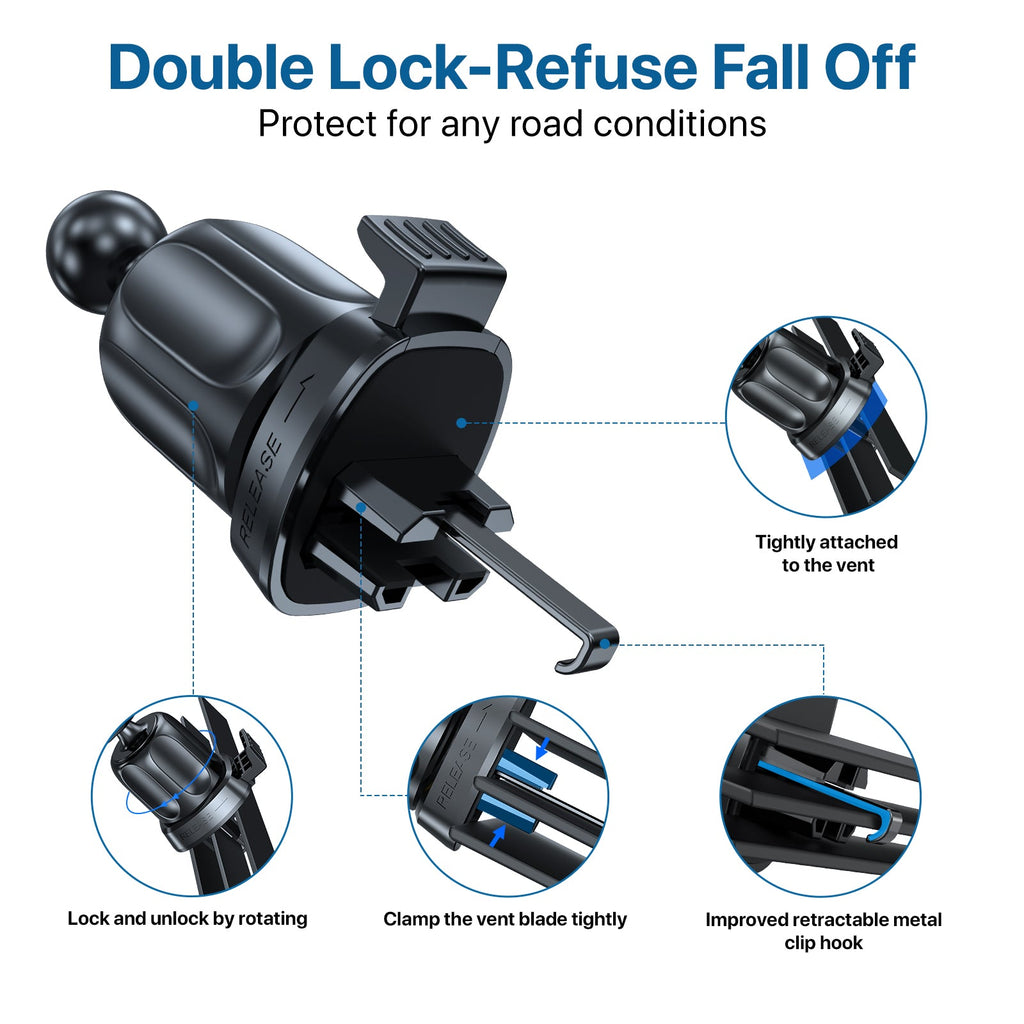 Double Lock-Refuse Fall Off
Protect for any road conditions

RELEASE

Tightly attached to the vent

RELEASE

Lock and unlock by rotating

Clamp the vent blade tightly

Improved retractable metal clip hook