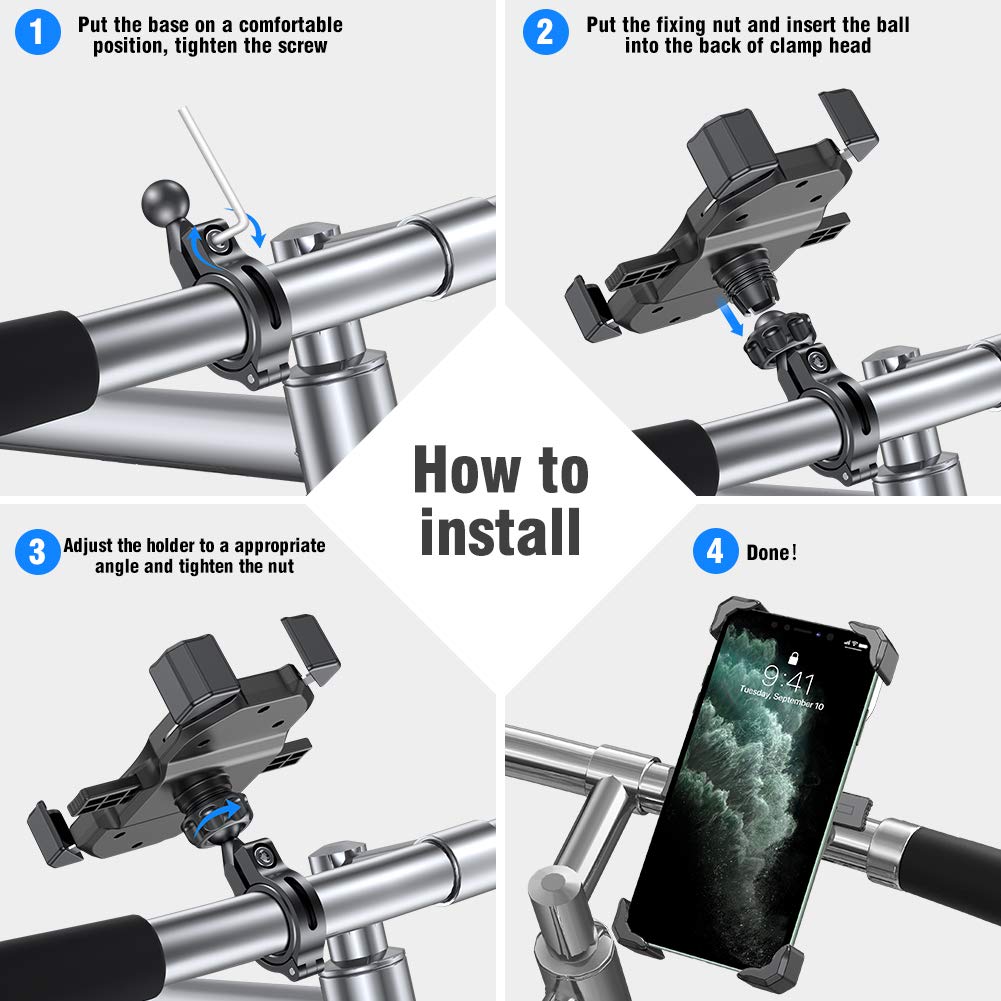 1 Put the base on a comfortable position, tighten the screw

2 Put the fixing nut and insert the ball into the back of clamp head

How to install

3 Adjust the holder to a appropriate angle and tighten the nut

4 Done!

9:41
Tuesday, September 10