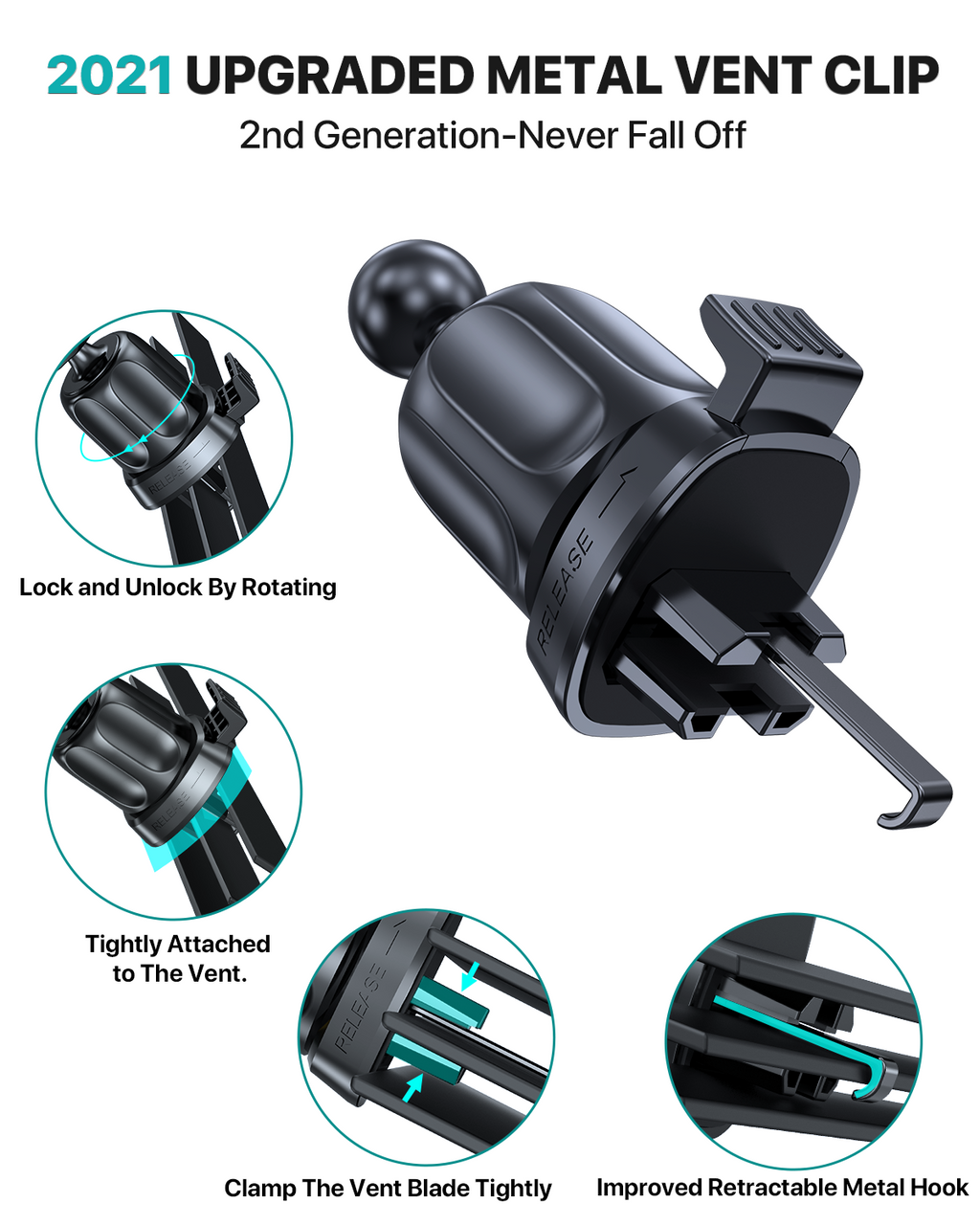 2021 UPGRADED METAL VENT CLIP
2nd Generation-Never Fall Off

RELEASE

RELEASE

Lock and Unlock By Rotating

RELEASE

Tightly Attached to The Vent.

RELEASE

Clamp The Vent Blade Tightly

Improved Retractable Metal Hook