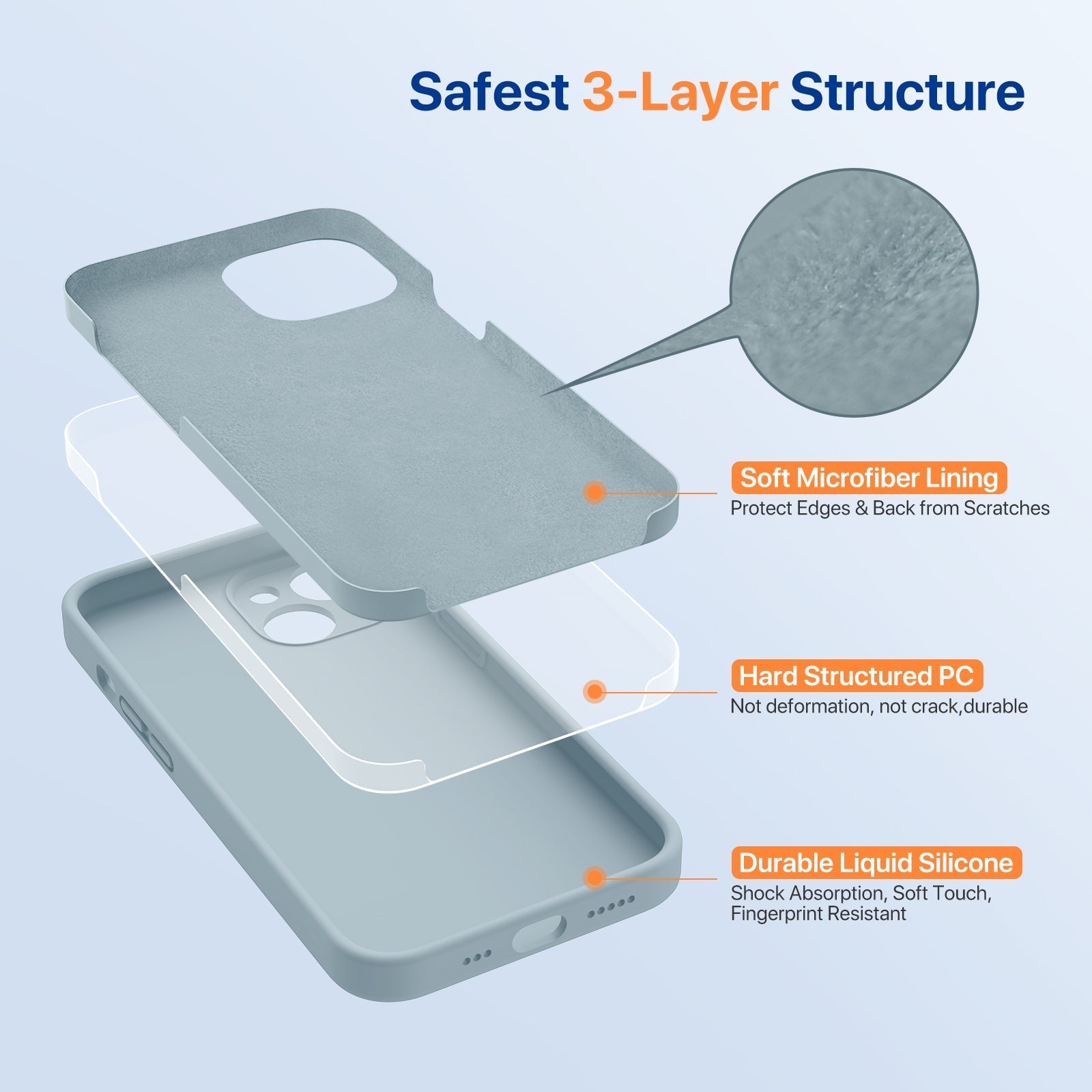 Safest 3-Layer Structure

Soft Microfiber Lining
Protect Edges & Back from Scratches

Hard Structured PC
Not deformation, not crack,durable

Durable Liquid Silicone
Shock Absorption, Soft Touch, Fingerprint Resistant