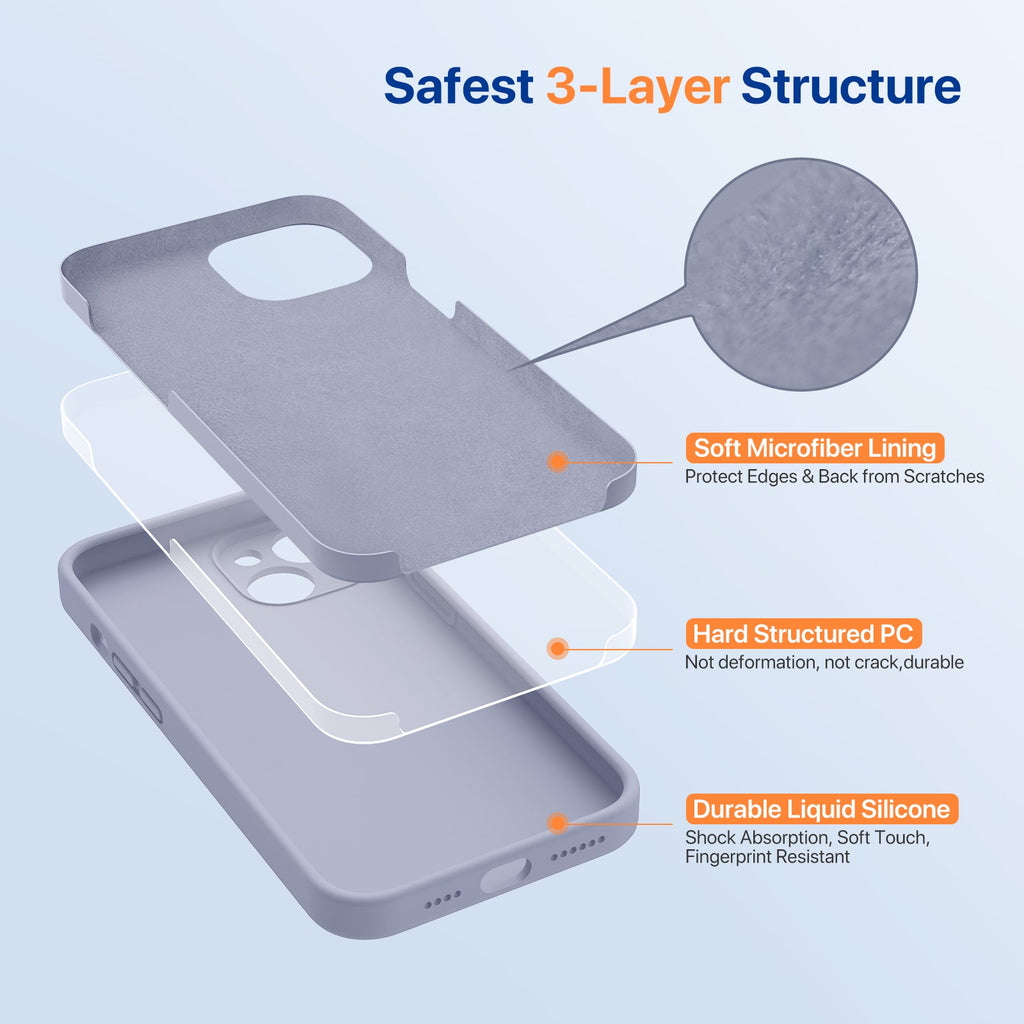 Safest 3-Layer Structure

Soft Microfiber Lining
Protect Edges & Back from Scratches

Hard Structured PC
Not deformation, not crack,durable

Durable Liquid Silicone
Shock Absorption, Soft Touch, Fingerprint Resistant