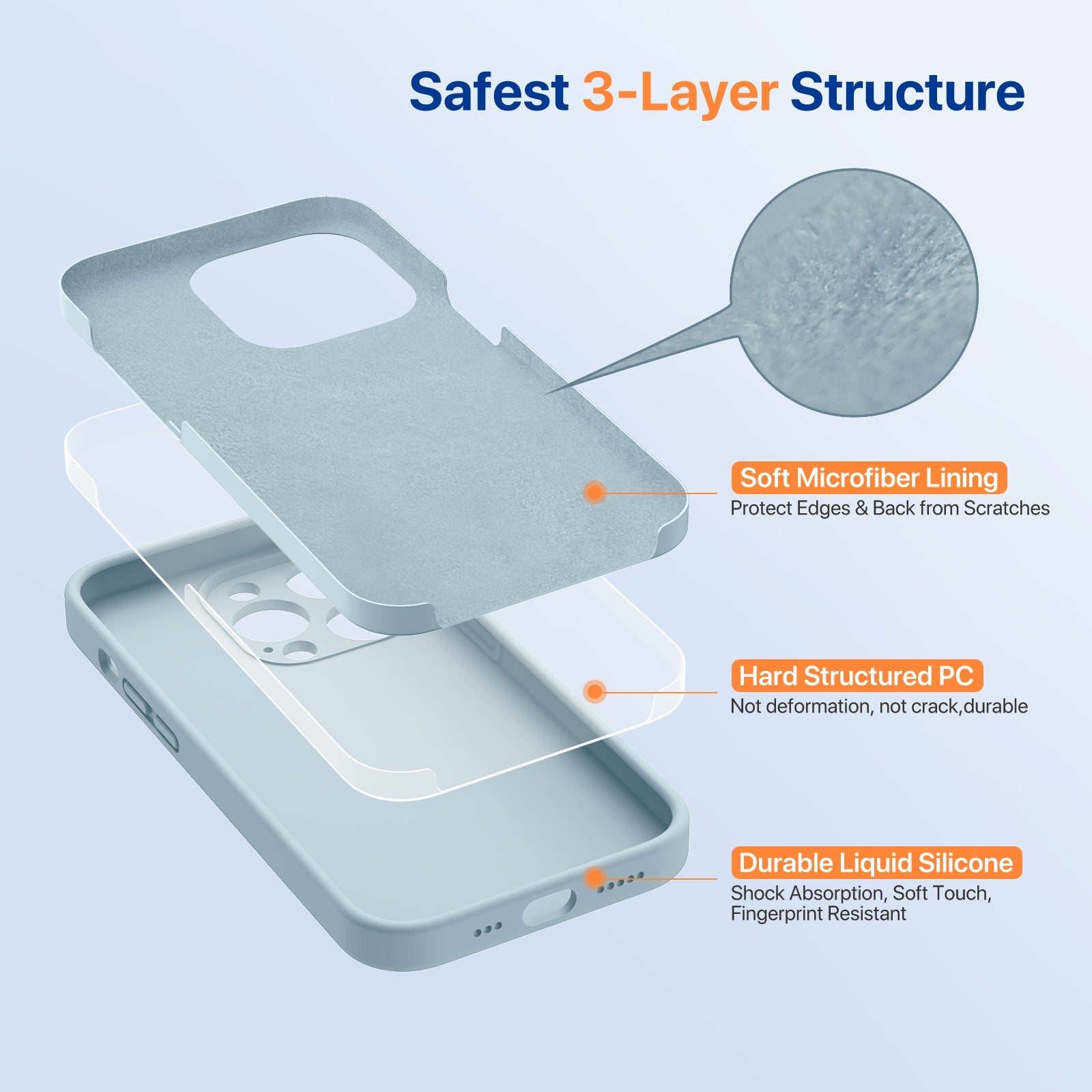 Safest 3-Layer Structure

Soft Microfiber Lining
Protect Edges & Back from Scratches

Hard Structured PC
Not deformation, not crack,durable

Durable Liquid Silicone
Shock Absorption, Soft Touch, Fingerprint Resistant