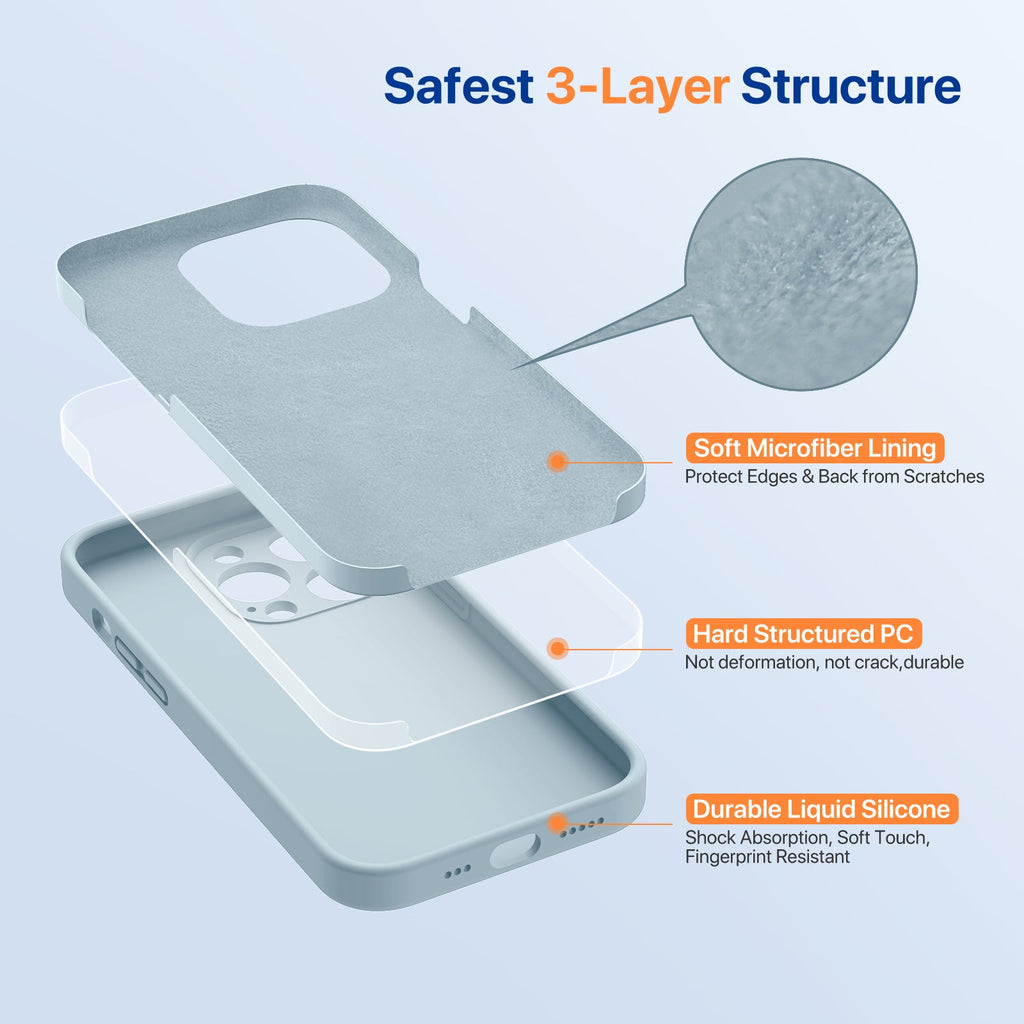 Safest 3-Layer Structure

Soft Microfiber Lining
Protect Edges & Back from Scratches

Hard Structured PC
Not deformation, not crack,durable

Durable Liquid Silicone
Shock Absorption, Soft Touch, Fingerprint Resistant