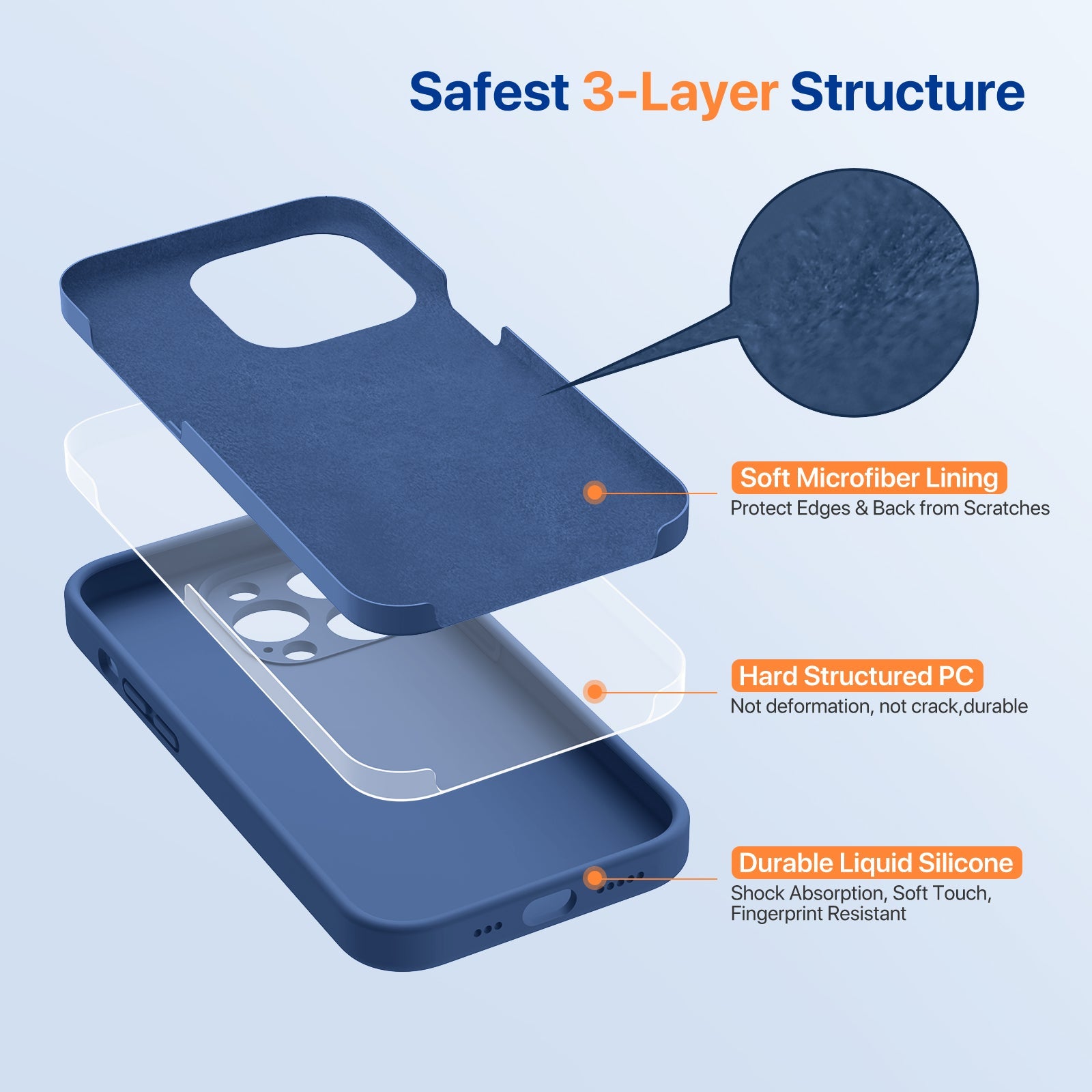 Safest 3-Layer Structure

Soft Microfiber Lining
Protect Edges & Back from Scratches

Hard Structured PC
Not deformation, not crack,durable

Durable Liquid Silicone
Shock Absorption, Soft Touch, Fingerprint Resistant