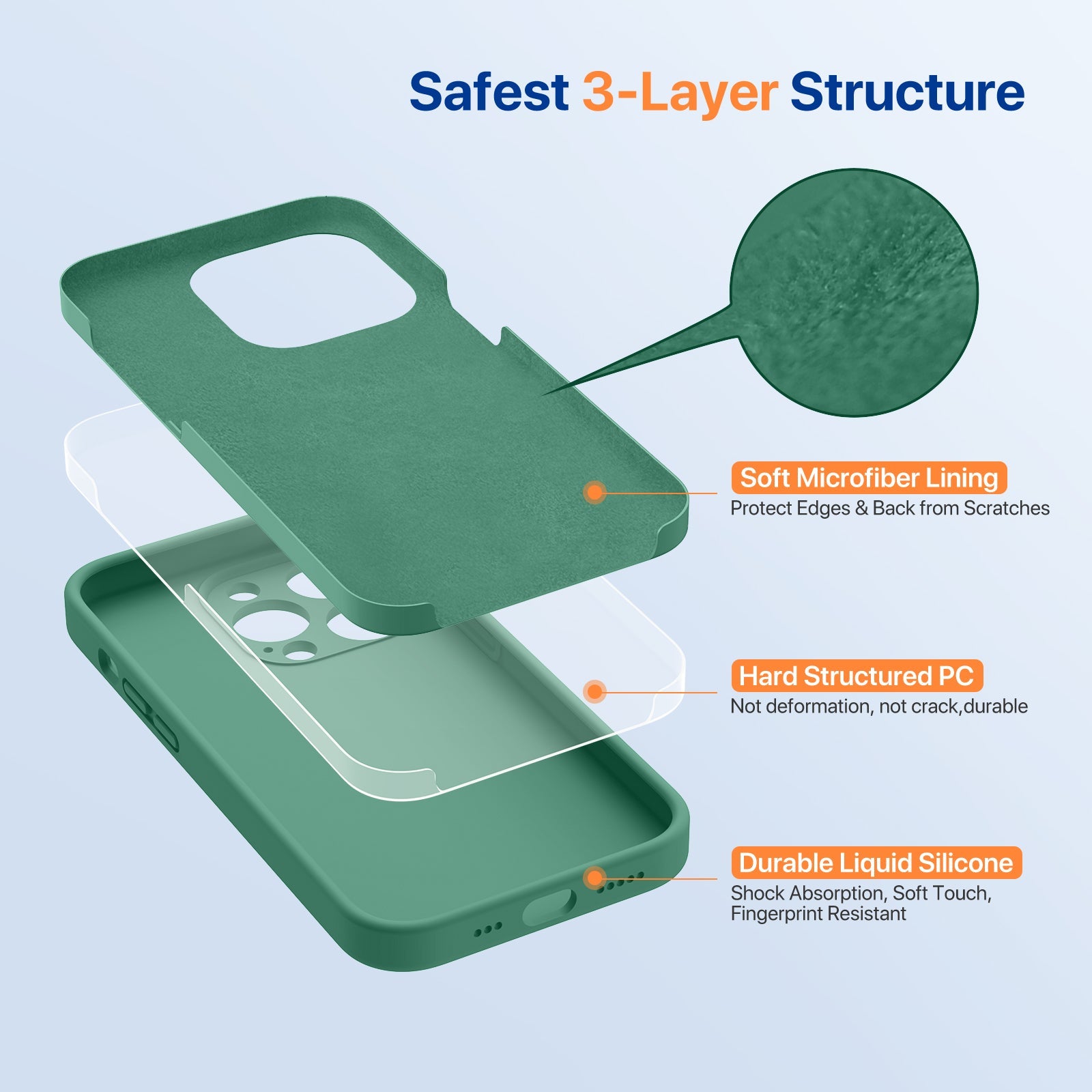 Safest 3-Layer Structure

Soft Microfiber Lining
Protect Edges & Back from Scratches

Hard Structured PC
Not deformation, not crack,durable

Durable Liquid Silicone
Shock Absorption, Soft Touch, Fingerprint Resistant